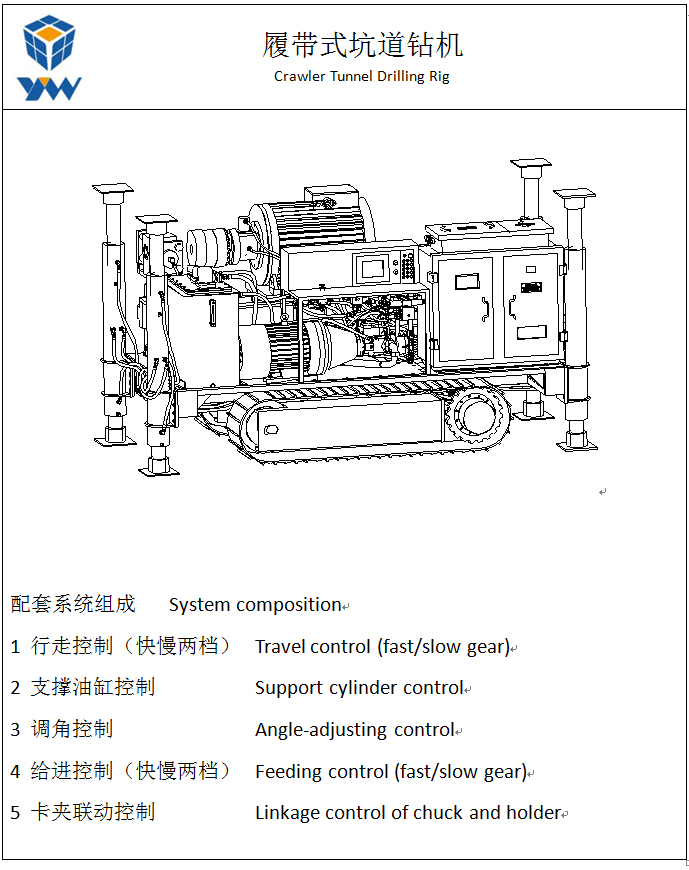 YW

履带式坑道钻机
Crawler Tunnel Drilling Rig

配套系统组成 System composition

1 行走控制（快慢两档） Travel control (fast/slow gear)

2 支撑油缸控制 Support cylinder control

3 调角控制 Angle-adjusting control

4 给进控制（快慢两档） Feeding control (fast/slow gear)

5 卡夹联动控制 Linkage control of chuck and holder